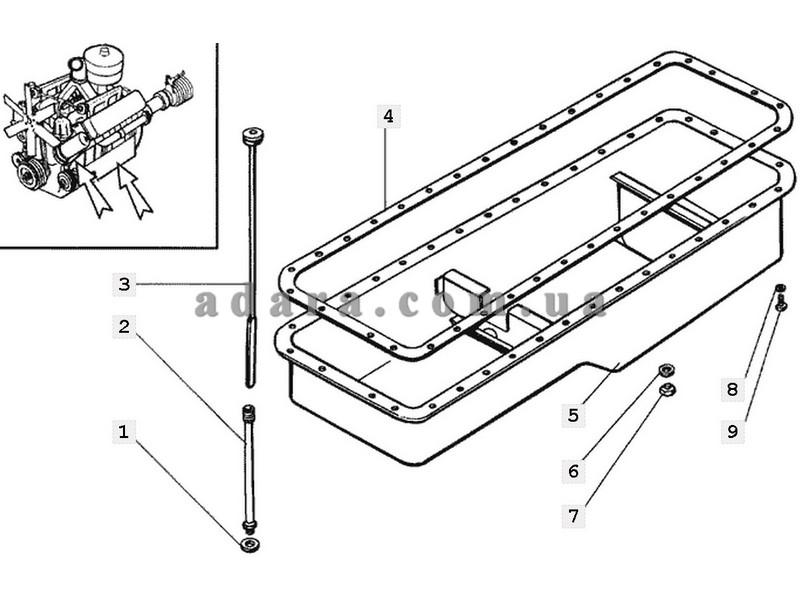 4
3
adara.com.ua
2
1
5
6
7
8
9